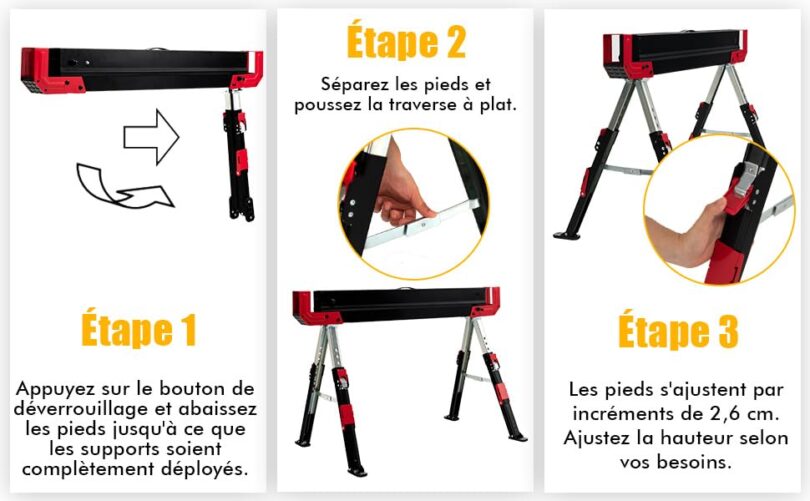 Étape 1

Appuyez sur le bouton de déverrouillage et abaissez les pieds jusqu'à ce que les supports soient complètement déployés.

Étape 2

Séparez les pieds et poussez la traverse à plat.

Étape 3

Les pieds s'ajustent par incréments de 2,6 cm. Ajustez la hauteur selon vos besoins.