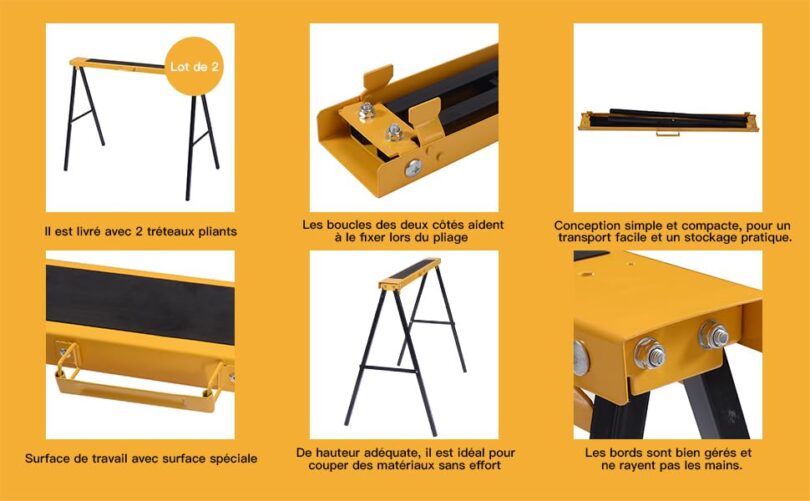 Lot de 2

Il est livré avec 2 tréteaux pliants

Les boucles des deux côtés aident à le fixer lors du pliage

Conception simple et compacte, pour un transport facile et un stockage pratique.

Surface de travail avec surface spéciale

De hauteur adéquate, il est idéal pour couper des matériaux sans effort

Les bords sont bien gérés et ne rayent pas les mains.