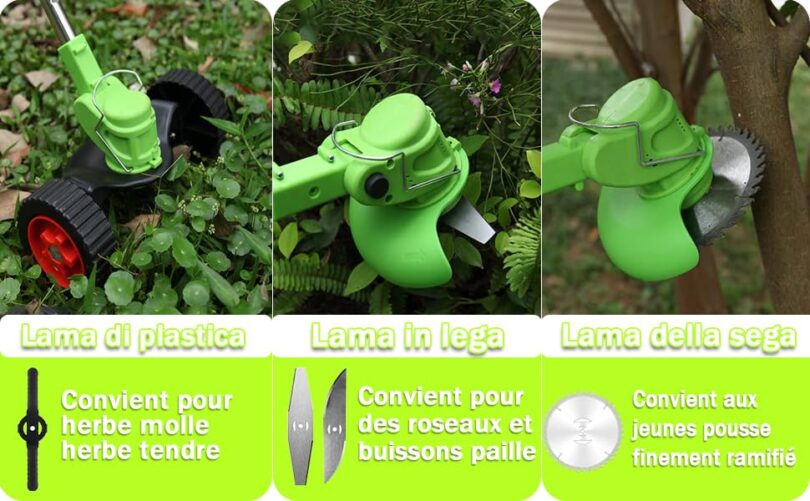 Lama di plastica

Convient pour herbe molle herbe tendre

Lama in lega

Convient pour des roseaux et buissons paille

Lama della sega

Convient aux jeunes pousse finement ramifié