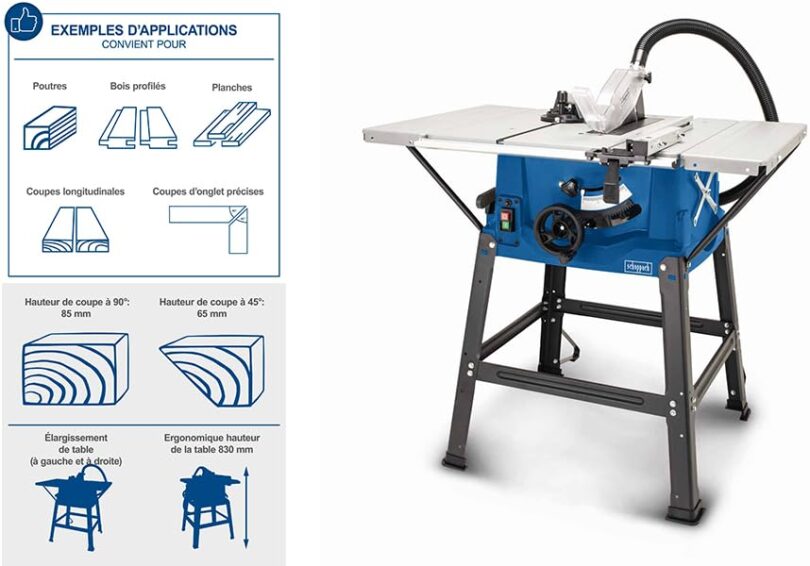 EXEMPLES D'APPLICATIONS
CONVIENT POUR

Poutres

Bois profilés

Planches

Coupes longitudinales

Coupes d'onglet précises

Hauteur de coupe à 90°: 85 mm

Hauteur de coupe à 45°: 65 mm

Élargissement de table (à gauche et à droite)

Ergonomique hauteur de la table 830 mm

scheppach