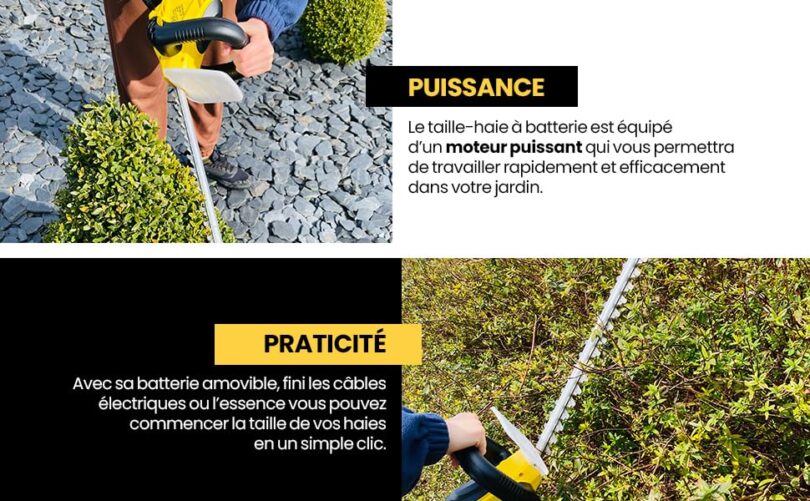 PUISSANCE

Le taille-haie à batterie est équipé d'un moteur puissant qui vous permettra de travailler rapidement et efficacement dans votre jardin.

PRATICITÉ

Avec sa batterie amovible, fini les câbles électriques ou l'essence vous pouvez commencer la taille de vos haies en un simple clic.