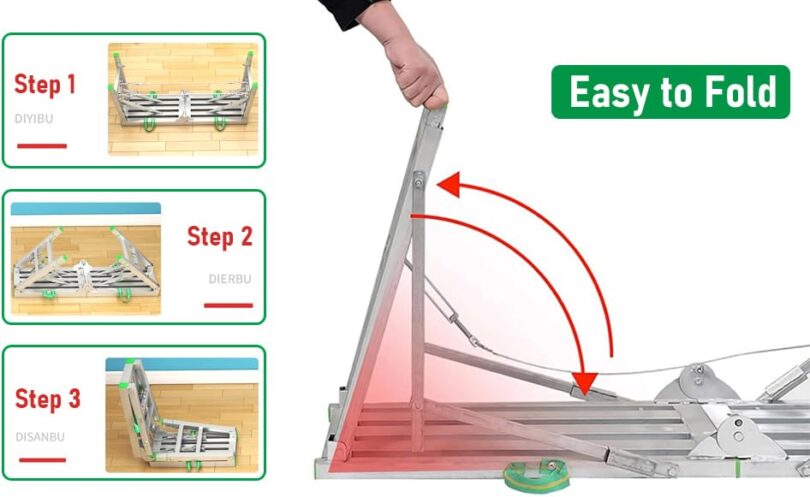 Step 1
DIYIBU

Step 2
DIERBU

Step 3
DISANBU

Easy to Fold