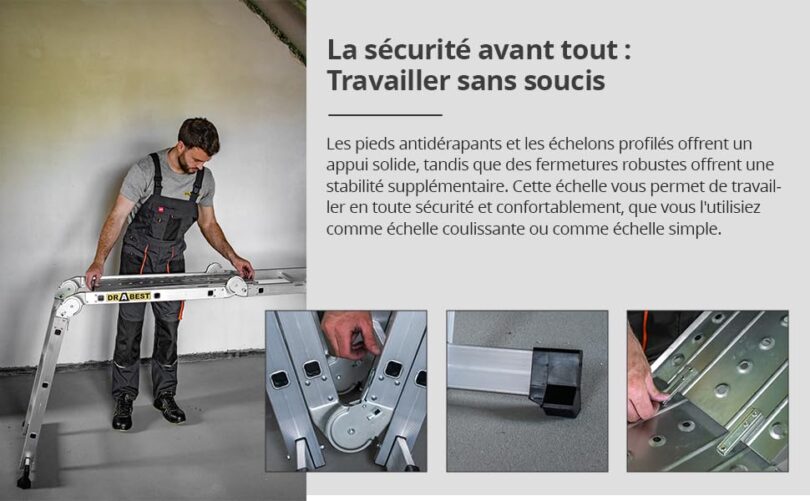 La sécurité avant tout : Travailler sans soucis

Les pieds antidérapants et les échelons profilés offrent un appui solide, tandis que des fermetures robustes offrent une stabilité supplémentaire. Cette échelle vous permet de travailler en toute sécurité et confortablement, que vous l'utilisiez comme échelle coulissante ou comme échelle simple.

DRABEST