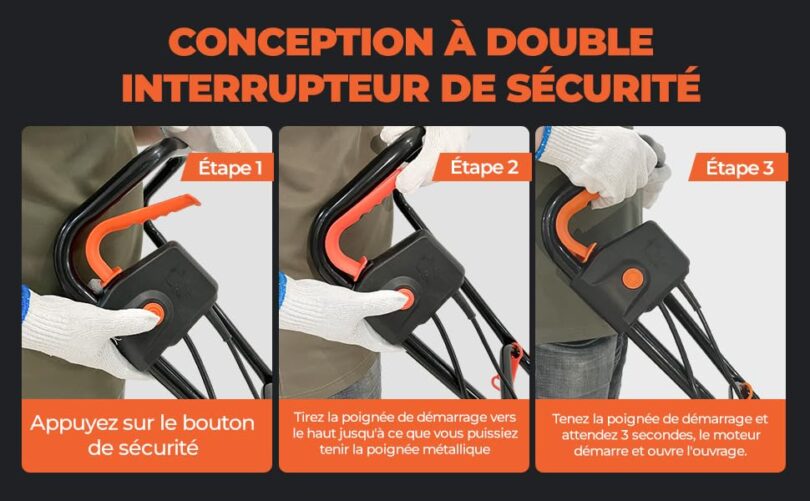 CONCEPTION À DOUBLE INTERRUPTEUR DE SÉCURITÉ

Étape 1

Appuyez sur le bouton de sécurité

Étape 2

Tirez la poignée de démarrage vers le haut jusqu'à ce que vous puissiez tenir la poignée métallique

Étape 3

Tenez la poignée de démarrage et attendez 3 secondes, le moteur démarre et ouvre l'ouvrage.